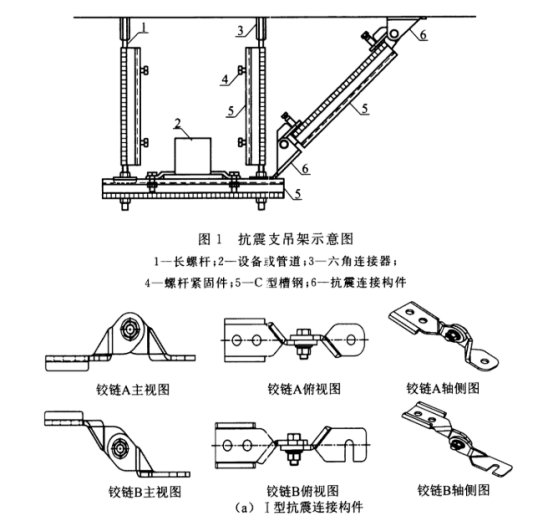 1
3
6
4
5
5
2
6
5

图 1　抗震支吊架示意图
1—长螺杆；2—设备或管道；3—六角连接器；
4—螺杆紧固件；5—C 型槽钢；6—抗震连接构件

铰链A主视图
铰链A俯视图
铰链A轴侧图
铰链B主视图
铰链B俯视图
铰链B轴侧图
(a) Ⅰ型抗震连接构件